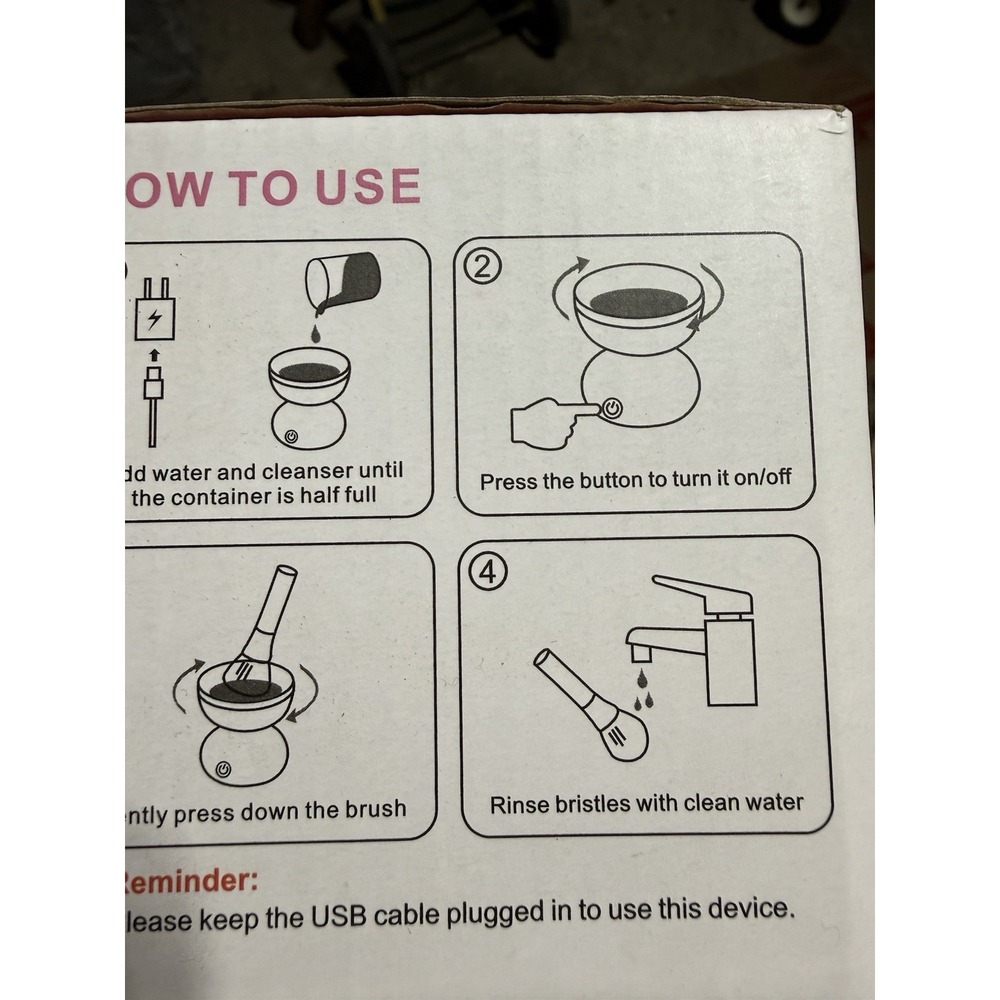 OW TO USE

dd water and cleanser until the container is half full

②

Press the button to turn it on/off

ntly press down the brush

④

Rinse bristles with clean water

eminder:
lease keep the USB cable plugged in to use this device.